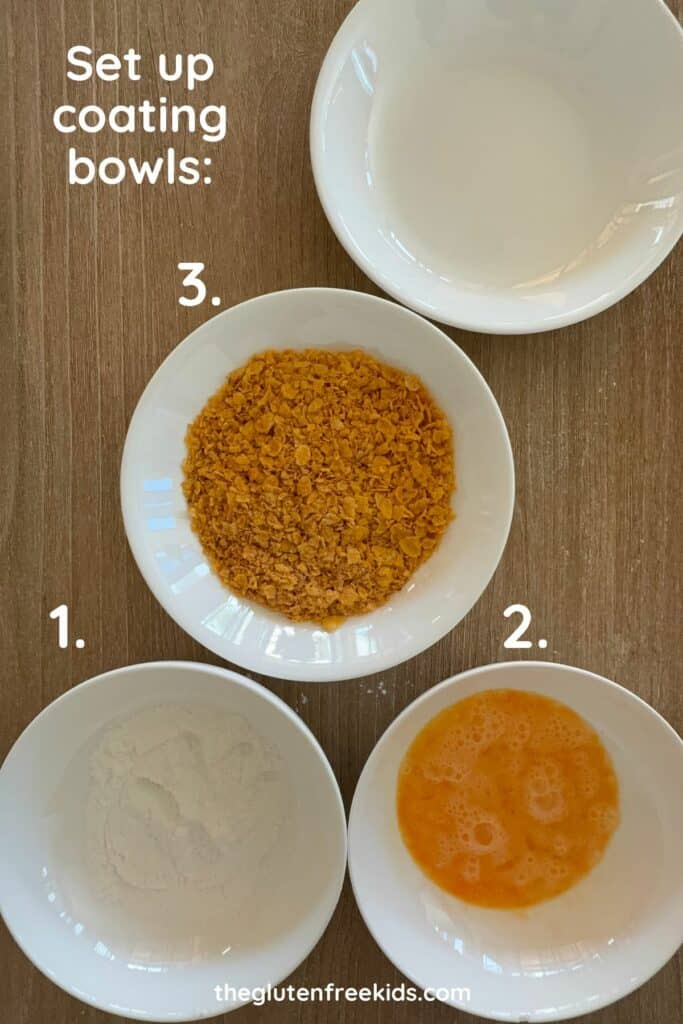 Set up coating bowls:

3.

1.

2.

theglutenfreekids.com